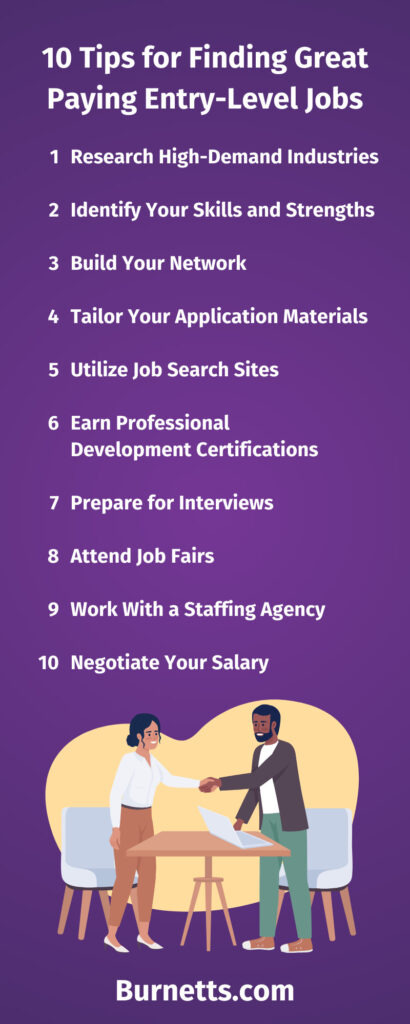 10 Tips for Finding Great Paying Entry-Level Jobs

1 Research High-Demand Industries

2 Identify Your Skills and Strengths

3 Build Your Network

4 Tailor Your Application Materials

5 Utilize Job Search Sites

6 Earn Professional Development Certifications

7 Prepare for Interviews

8 Attend Job Fairs

9 Work With a Staffing Agency

10 Negotiate Your Salary

Burnetts.com